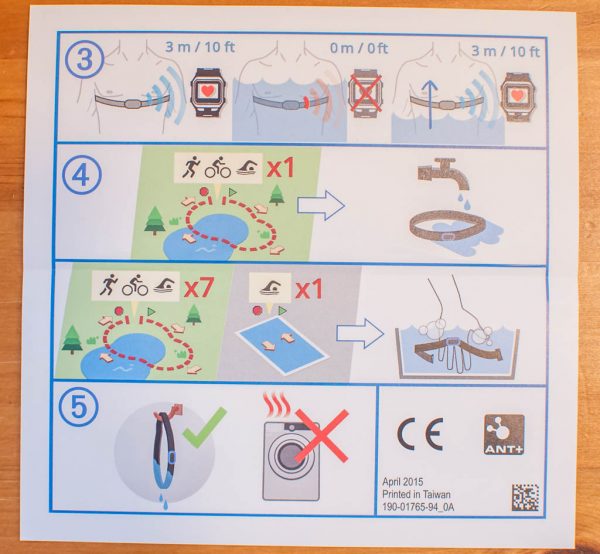 3

3 m / 10 ft

0 m / 0 ft

3 m / 10 ft

4

x1

x7

x1

5

CE

ANT+

April 2015
Printed in Taiwan
190-01765-94_0A